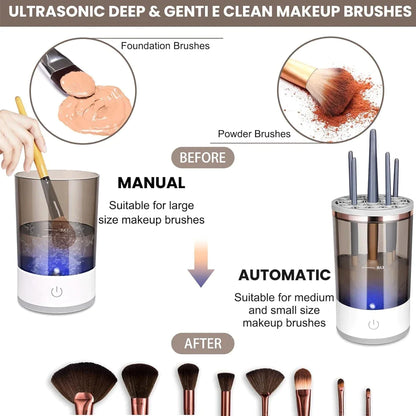 ULTRASONIC DEEP & GENTI E CLEAN MAKEUP BRUSHES

Foundation Brushes

Powder Brushes

BEFORE

MANUAL

Suitable for large size makeup brushes

AUTOMATIC

Suitable for medium and small size makeup brushes

AFTER