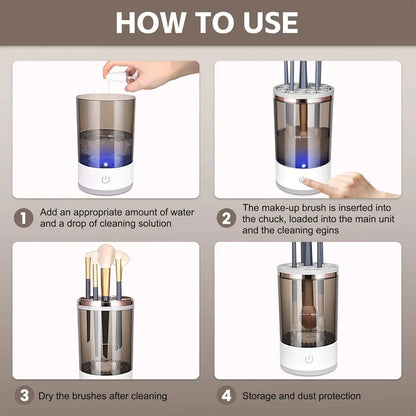 HOW TO USE

1 Add an appropriate amount of water and a drop of cleaning solution

2 The make-up brush is inserted into the chuck, loaded into the main unit and the cleaning egins

3 Dry the brushes after cleaning

4 Storage and dust protection